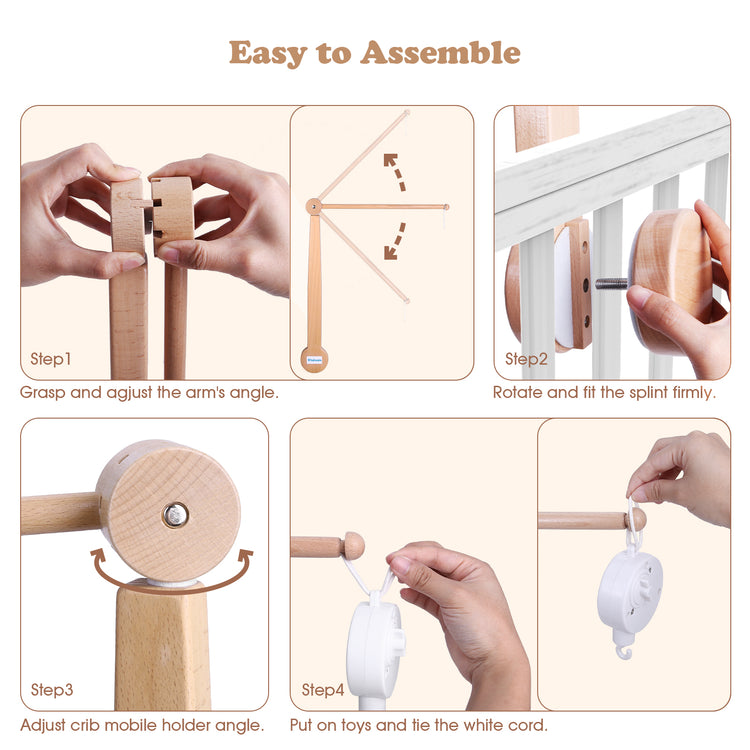 Easy to Assemble

Step1

Grasp and agjust the arm's angle.

Step2

Rotate and fit the splint firmly.

Step3

Adjust crib mobile holder angle.

Step4

Put on toys and tie the white cord.