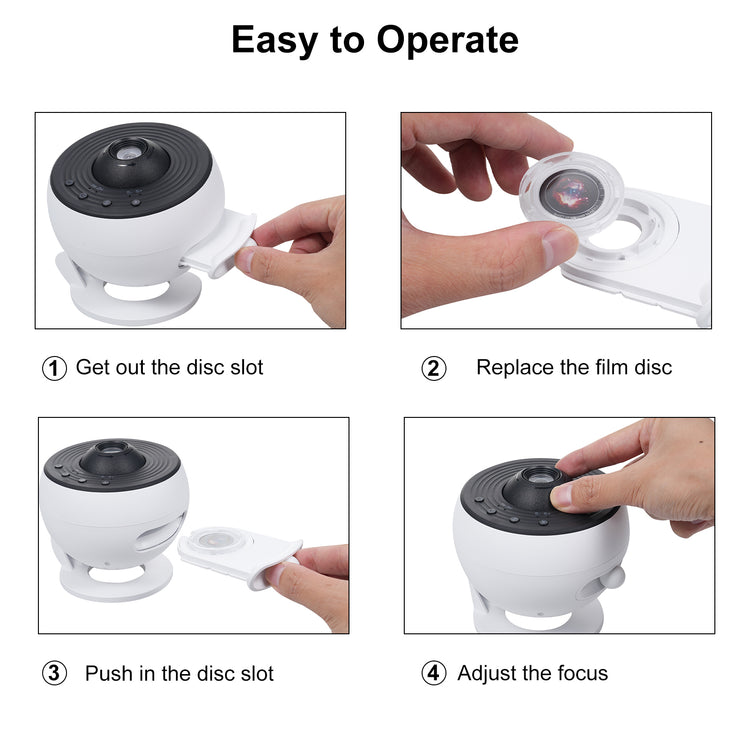 Easy to Operate

① Get out the disc slot

② Replace the film disc

③ Push in the disc slot

④ Adjust the focus