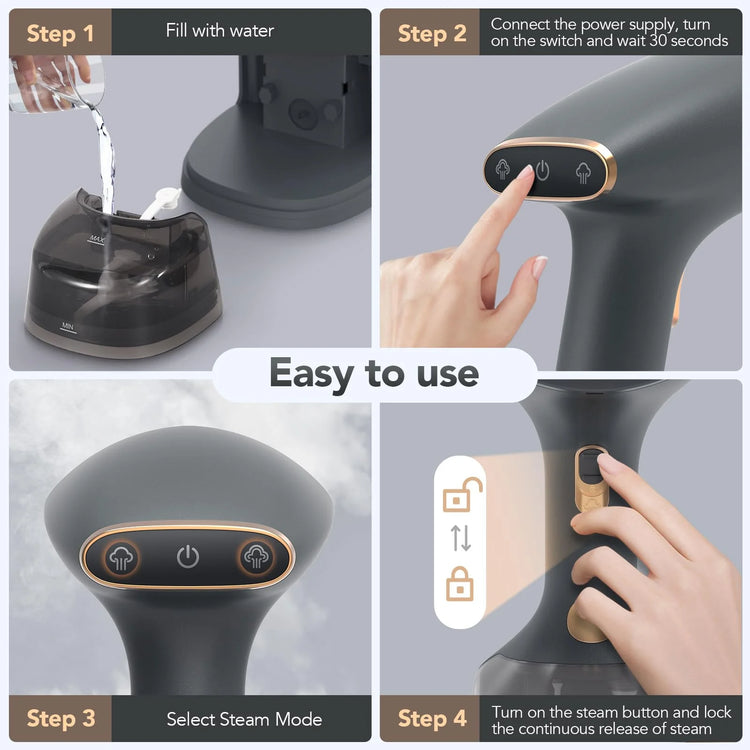 Step 1 Fill with water

MAX

MIN

Step 2 Connect the power supply, turn on the switch and wait 30 seconds

Easy to use

Step 3 Select Steam Mode

Step 4 Turn on the steam button and lock the continuous release of steam