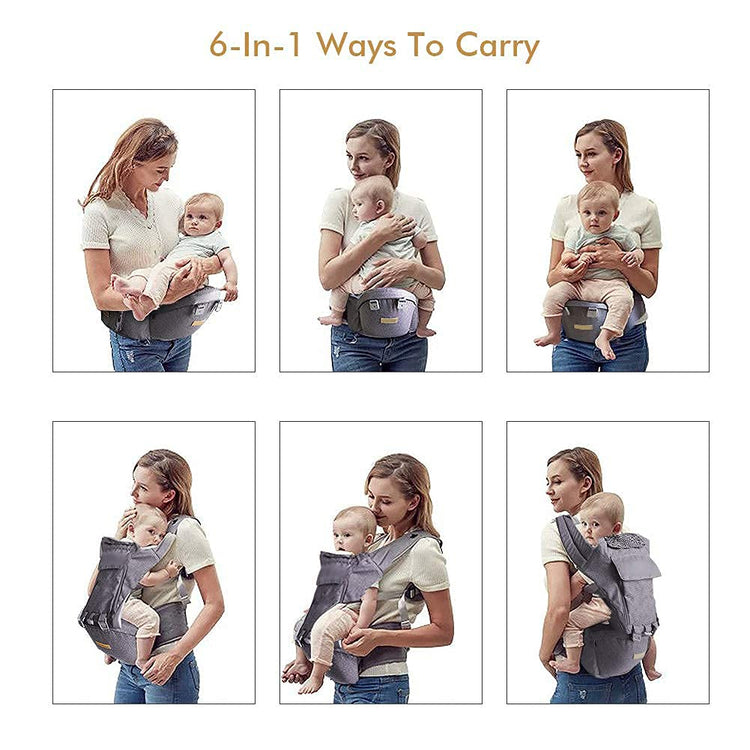 6-In-1 Ways To Carry