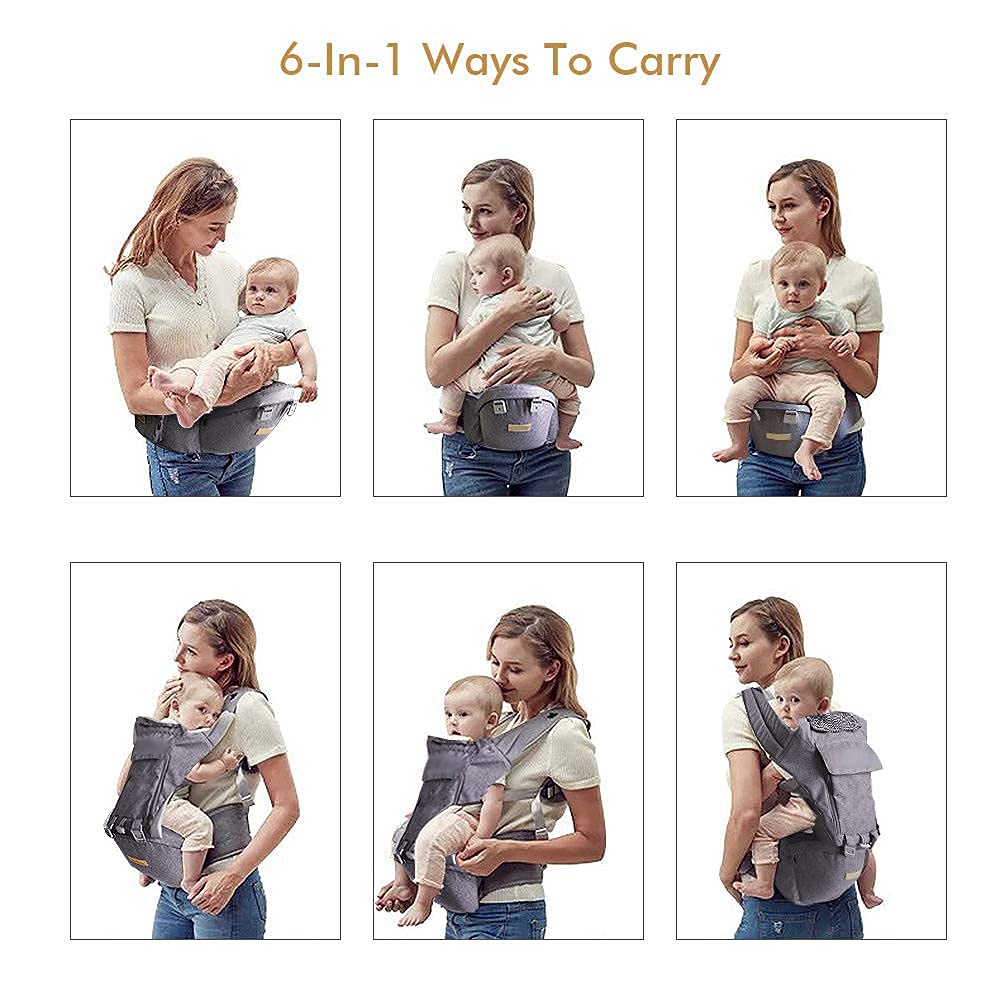 6-In-1 Ways To Carry